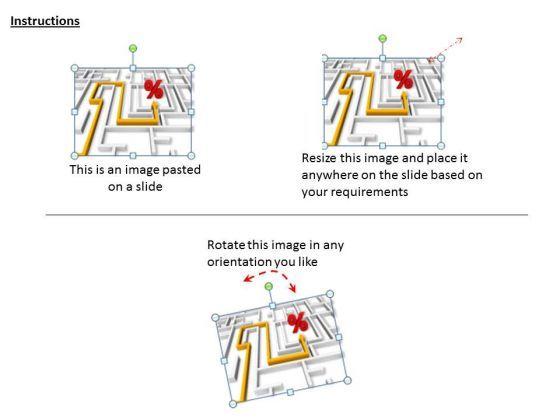 Instructions

%

This is an image pasted on a slide

%

Resize this image and place it anywhere on the slide based on your requirements

Rotate this image in any orientation you like

%