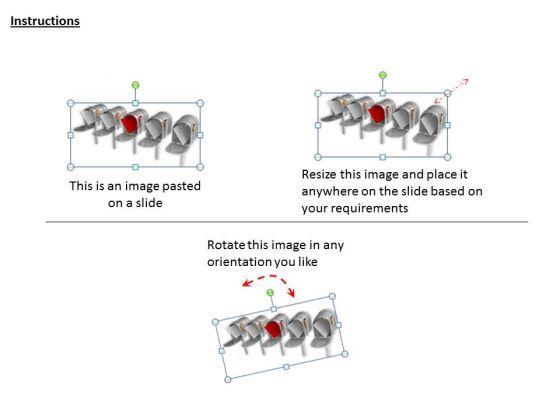 Instructions

This is an image pasted on a slide

Resize this image and place it anywhere on the slide based on your requirements

Rotate this image in any orientation you like