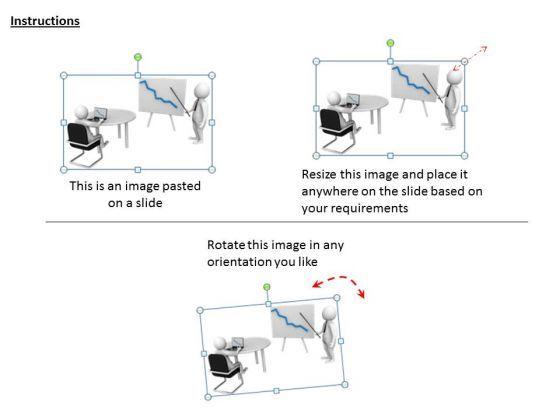 Instructions

This is an image pasted on a slide

Resize this image and place it anywhere on the slide based on your requirements

Rotate this image in any orientation you like