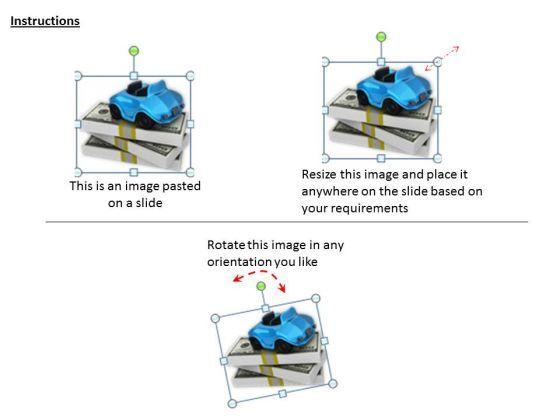 Instructions

This is an image pasted on a slide

Resize this image and place it anywhere on the slide based on your requirements

Rotate this image in any orientation you like