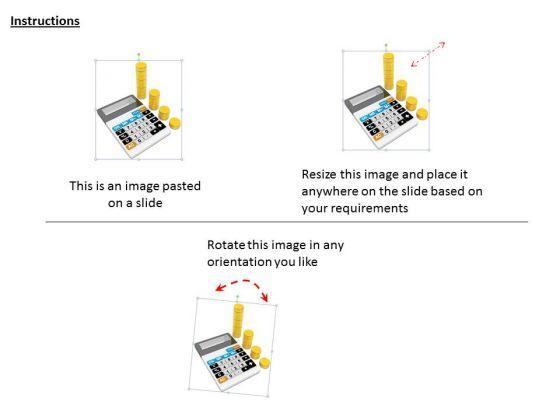 Instructions

This is an image pasted on a slide

Resize this image and place it anywhere on the slide based on your requirements

Rotate this image in any orientation you like