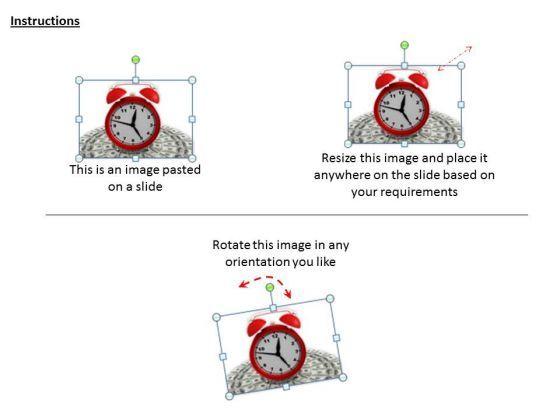 Instructions

This is an image pasted on a slide

Resize this image and place it anywhere on the slide based on your requirements

Rotate this image in any orientation you like