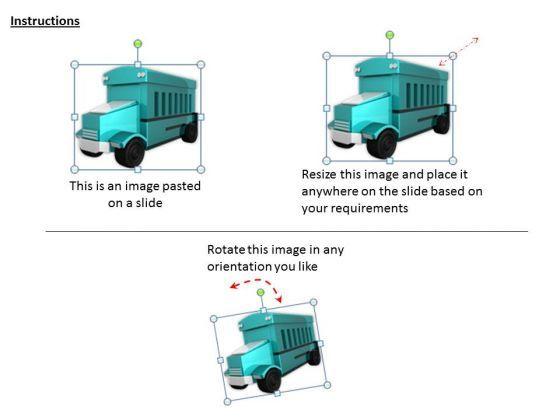 Instructions

This is an image pasted on a slide

Resize this image and place it anywhere on the slide based on your requirements

Rotate this image in any orientation you like