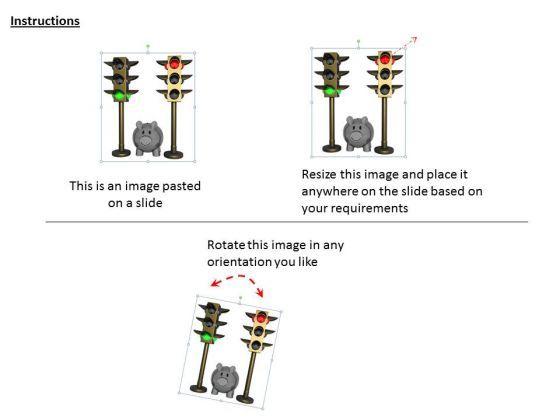 Instructions

This is an image pasted on a slide

Resize this image and place it anywhere on the slide based on your requirements

Rotate this image in any orientation you like