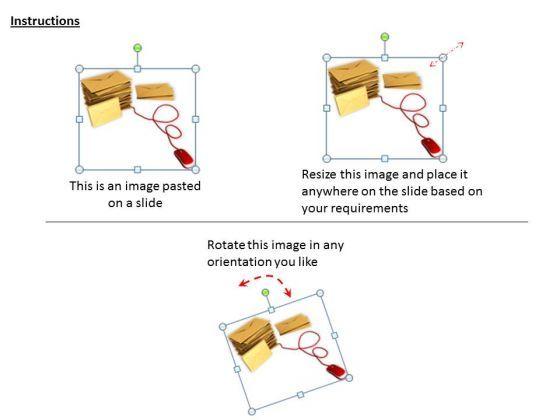 Instructions

This is an image pasted on a slide

Resize this image and place it anywhere on the slide based on your requirements

Rotate this image in any orientation you like