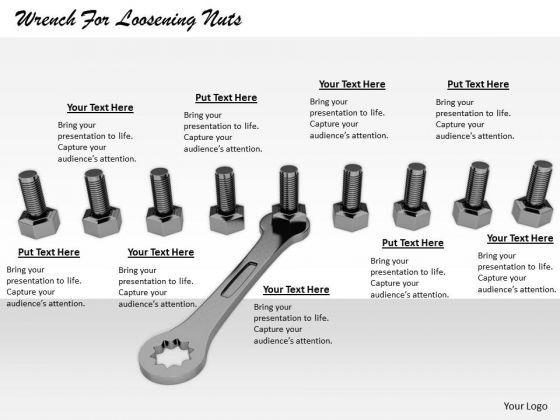 Wrench For Loosening Nuts

Your Text Here
Bring your presentation to life. Capture your audience's attention.

Put Text Here
Bring your presentation to life. Capture your audience's attention.

Your Text Here
Bring your presentation to life. Capture your audience's attention.

Put Text Here
Bring your presentation to life. Capture your audience's attention.

Put Text Here
Bring your presentation to life. Capture your audience's attention.

Your Text Here
Bring your presentation to life. Capture your audience's attention.

Your Text Here
Bring your presentation to life. Capture your audience's attention.

Put Text Here
Bring your presentation to life. Capture your audience's attention.

Your Text Here
Bring your presentation to life. Capture your audience's attention.

Your Logo