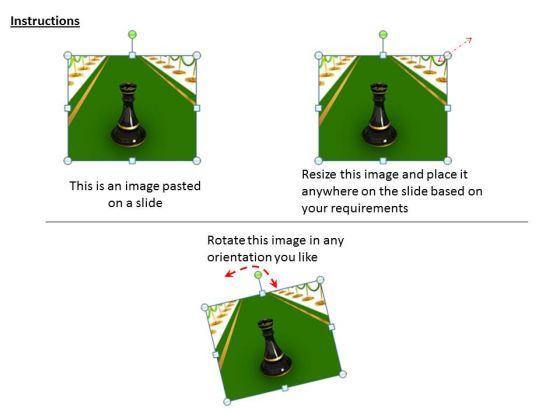 Instructions

This is an image pasted on a slide

Resize this image and place it anywhere on the slide based on your requirements

Rotate this image in any orientation you like