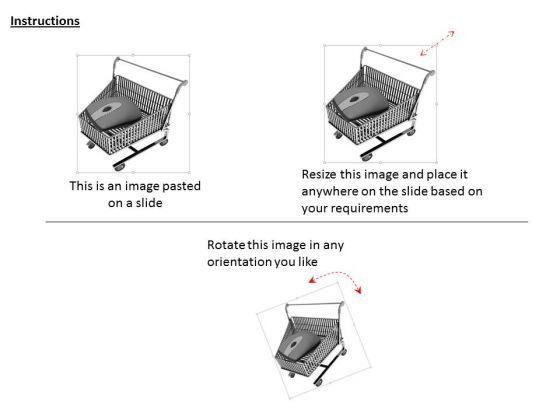 Instructions

This is an image pasted on a slide

Resize this image and place it anywhere on the slide based on your requirements

Rotate this image in any orientation you like