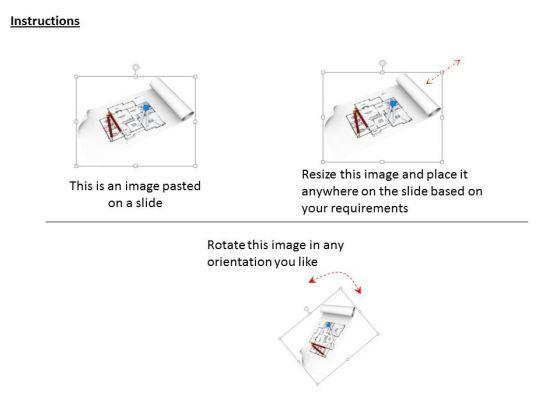 Instructions

This is an image pasted on a slide

Resize this image and place it anywhere on the slide based on your requirements

Rotate this image in any orientation you like