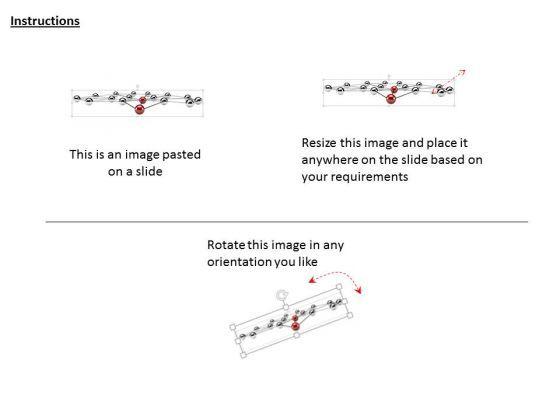 Instructions

This is an image pasted on a slide

Resize this image and place it anywhere on the slide based on your requirements

Rotate this image in any orientation you like