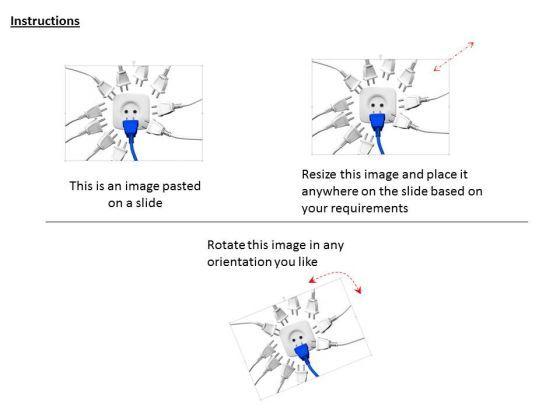 Instructions

This is an image pasted on a slide

Resize this image and place it anywhere on the slide based on your requirements

Rotate this image in any orientation you like