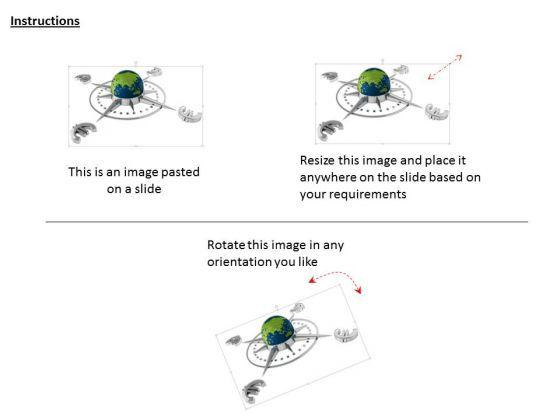 Instructions

This is an image pasted on a slide

Resize this image and place it anywhere on the slide based on your requirements

Rotate this image in any orientation you like