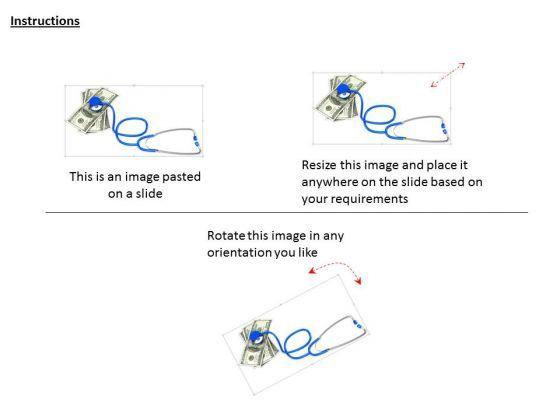 Instructions

This is an image pasted on a slide

Resize this image and place it anywhere on the slide based on your requirements

Rotate this image in any orientation you like