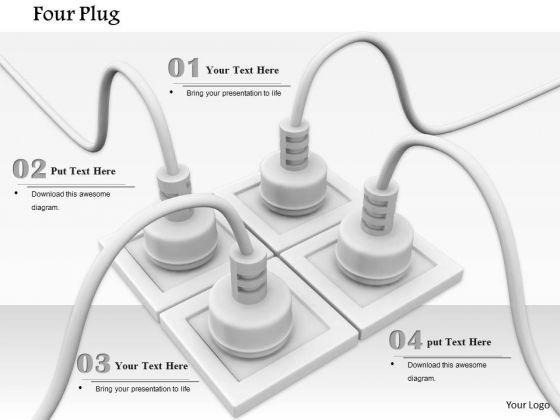 Four Plug

01 Your Text Here

• Bring your presentation to life

02 Put Text Here

• Download this awesome diagram.

03 Your Text Here

• Bring your presentation to life

04 put Text Here

• Download this awesome diagram.

Your Logo