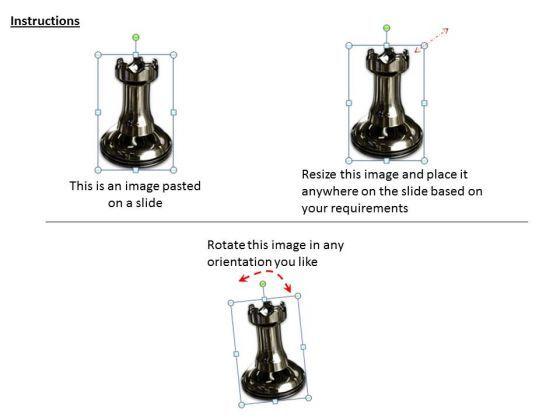 Instructions

This is an image pasted on a slide

Resize this image and place it anywhere on the slide based on your requirements

Rotate this image in any orientation you like