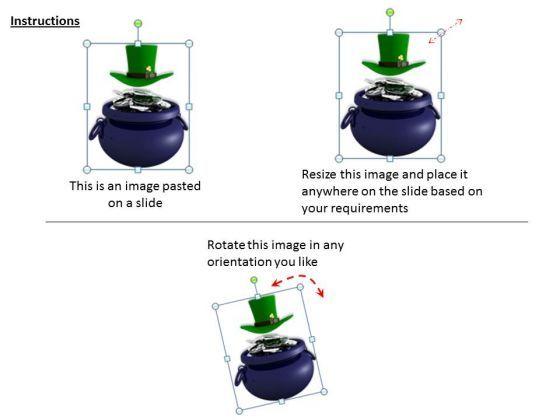 Instructions

This is an image pasted on a slide

Resize this image and place it anywhere on the slide based on your requirements

Rotate this image in any orientation you like