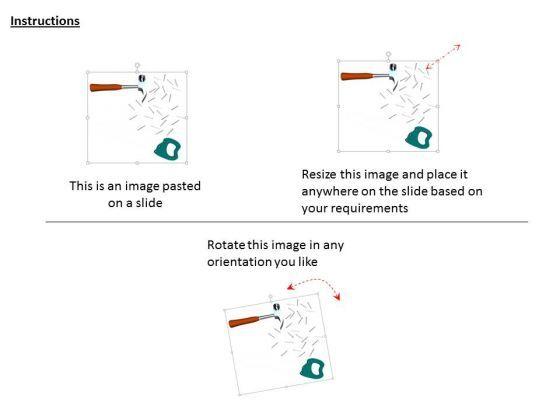 Instructions

This is an image pasted on a slide

Resize this image and place it anywhere on the slide based on your requirements

Rotate this image in any orientation you like