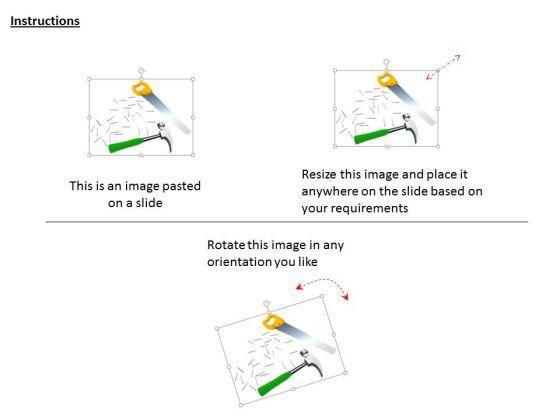 Instructions

This is an image pasted on a slide

Resize this image and place it anywhere on the slide based on your requirements

Rotate this image in any orientation you like