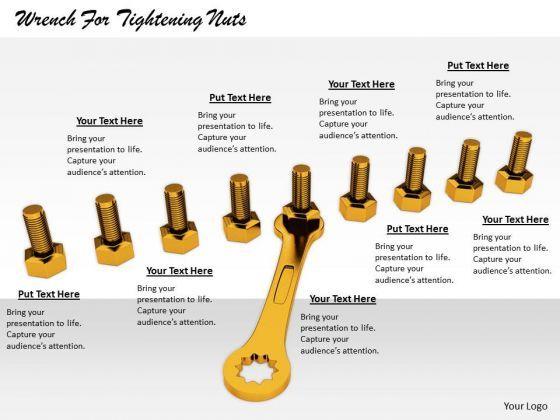 Wrench For Tightening Nuts

Put Text Here
Bring your presentation to life. Capture your audience's attention.

Your Text Here
Bring your presentation to life. Capture your audience's attention.

Your Text Here
Bring your presentation to life. Capture your audience's attention.

Put Text Here
Bring your presentation to life. Capture your audience's attention.

Your Text Here
Bring your presentation to life. Capture your audience's attention.

Your Text Here
Bring your presentation to life. Capture your audience's attention.

Put Text Here
Bring your presentation to life. Capture your audience's attention.

Put Text Here
Bring your presentation to life. Capture your audience's attention.

Your Text Here
Bring your presentation to life. Capture your audience's attention.

Your Logo