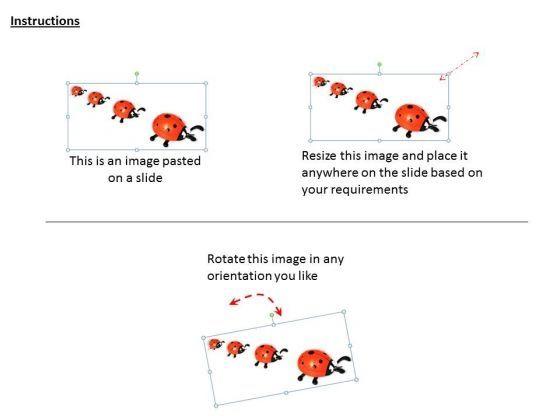 Instructions

This is an image pasted on a slide

Resize this image and place it anywhere on the slide based on your requirements

Rotate this image in any orientation you like