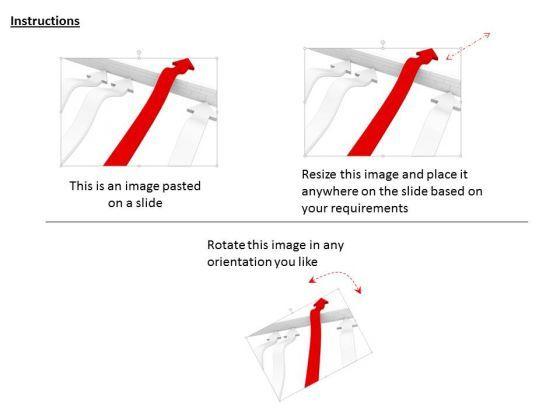 Instructions

This is an image pasted on a slide

Resize this image and place it anywhere on the slide based on your requirements

Rotate this image in any orientation you like