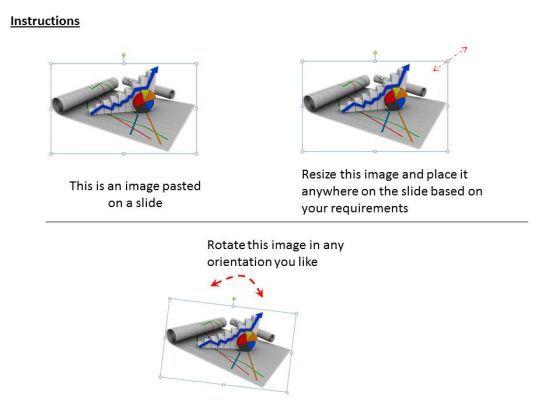 Instructions

This is an image pasted on a slide

Resize this image and place it anywhere on the slide based on your requirements

Rotate this image in any orientation you like