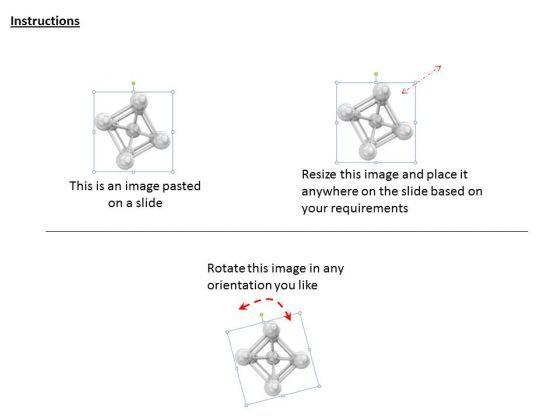 Instructions

This is an image pasted on a slide

Resize this image and place it anywhere on the slide based on your requirements

Rotate this image in any orientation you like