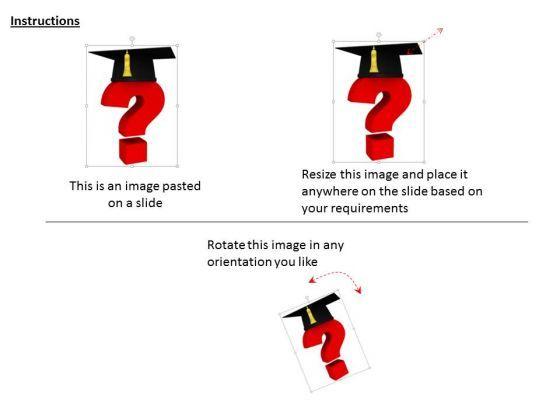 Instructions

This is an image pasted on a slide

Resize this image and place it anywhere on the slide based on your requirements

Rotate this image in any orientation you like