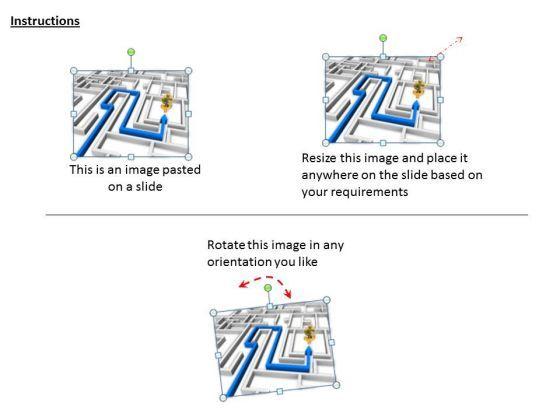 Instructions

This is an image pasted on a slide

Resize this image and place it anywhere on the slide based on your requirements

Rotate this image in any orientation you like