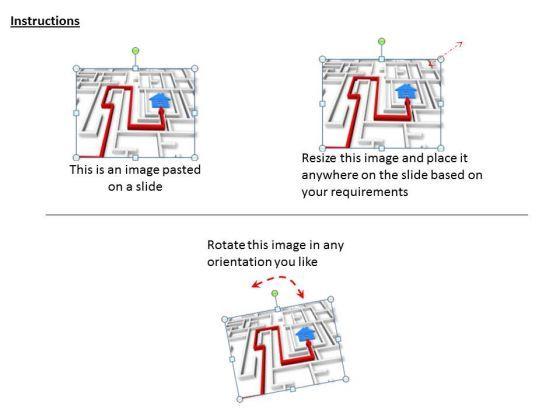 Instructions

This is an image pasted on a slide

Resize this image and place it anywhere on the slide based on your requirements

Rotate this image in any orientation you like