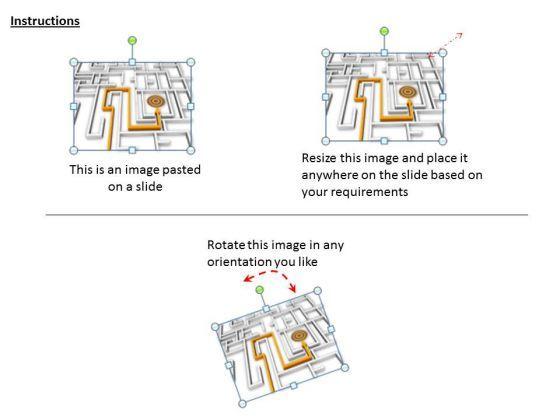 Instructions

This is an image pasted on a slide

Resize this image and place it anywhere on the slide based on your requirements

Rotate this image in any orientation you like