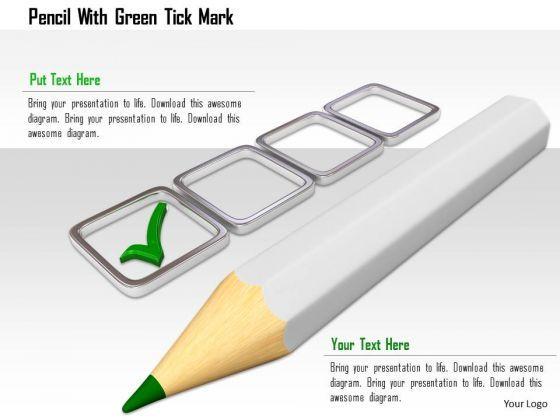 Pencil With Green Tick Mark

Put Text Here

Bring your presentation to life. Download this awesome diagram. Bring your presentation to life. Download this awesome diagram.

Your Text Here

Bring your presentation to life. Download this awesome diagram. Bring your presentation to life. Download this awesome diagram.

Your Logo