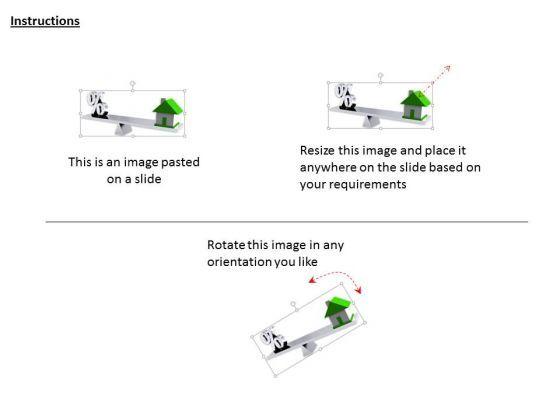 Instructions

%

This is an image pasted on a slide

%

Resize this image and place it anywhere on the slide based on your requirements

Rotate this image in any orientation you like

%