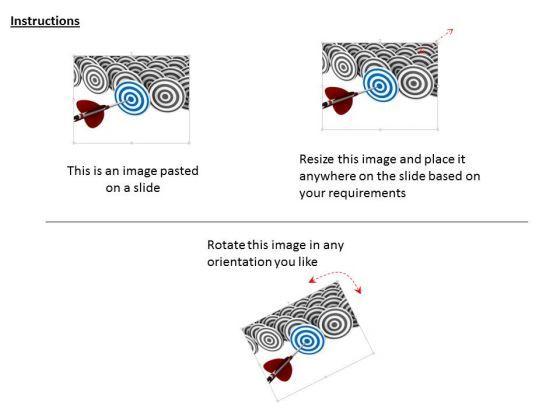 Instructions

This is an image pasted on a slide

Resize this image and place it anywhere on the slide based on your requirements

Rotate this image in any orientation you like