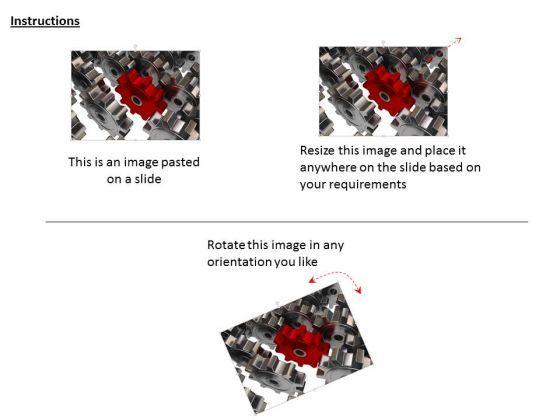 Instructions

This is an image pasted on a slide

Resize this image and place it anywhere on the slide based on your requirements

Rotate this image in any orientation you like