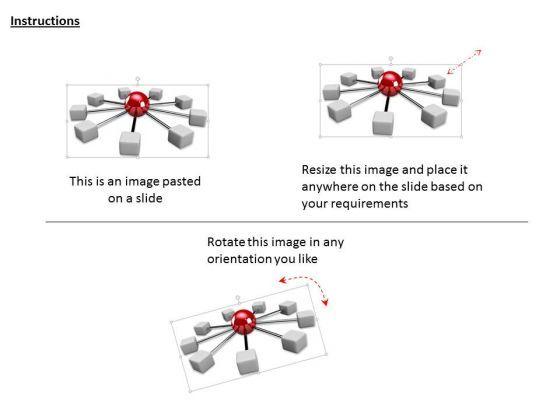 Instructions

This is an image pasted on a slide

Resize this image and place it anywhere on the slide based on your requirements

Rotate this image in any orientation you like