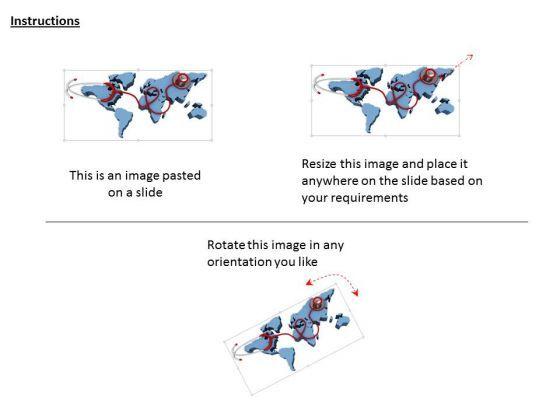 Instructions

This is an image pasted on a slide

Resize this image and place it anywhere on the slide based on your requirements

Rotate this image in any orientation you like