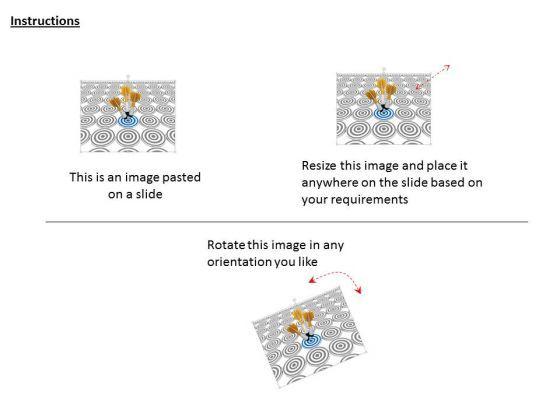 Instructions

This is an image pasted on a slide

Resize this image and place it anywhere on the slide based on your requirements

Rotate this image in any orientation you like