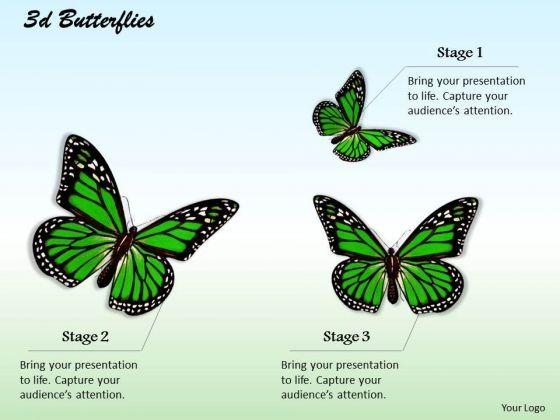 3d Butterflies

Stage 1

Bring your presentation to life. Capture your audience's attention.

Stage 2

Bring your presentation to life. Capture your audience's attention.

Stage 3

Bring your presentation to life. Capture your audience's attention.

Your Logo