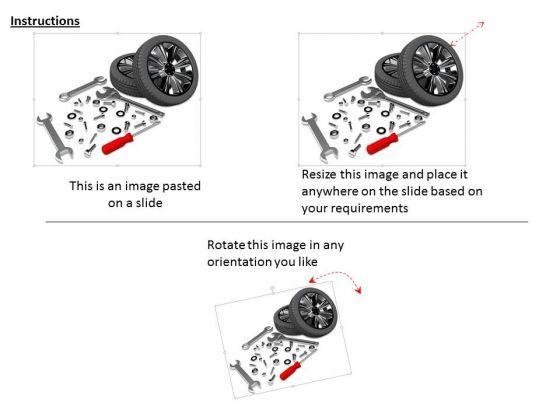 Instructions

This is an image pasted on a slide

Resize this image and place it anywhere on the slide based on your requirements

Rotate this image in any orientation you like