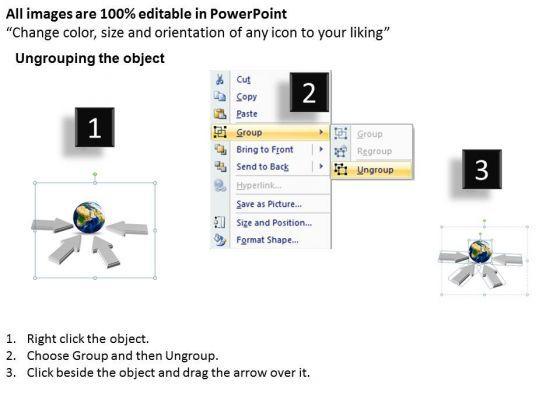 All images are 100% editable in PowerPoint
“Change color, size and orientation of any icon to your liking”

Ungrouping the object

1

Cut
Copy
Paste
Group
Bring to Front
Send to Back
Hyperlink...
Save as Picture...
Size and Position...
Format Shape...

2

Group
Regroup
Ungroup

3

1. Right click the object.
2. Choose Group and then Ungroup.
3. Click beside the object and drag the arrow over it.