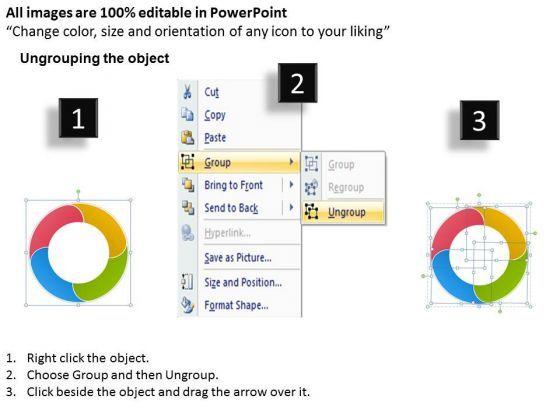 All images are 100% editable in PowerPoint
"Change color, size and orientation of any icon to your liking"

Ungrouping the object

1

2

Cut
Copy
Paste
Group
Bring to Front
Send to Back
Hyperlink...
Save as Picture...
Size and Position...
Format Shape...

Group
Regroup
Ungroup

3

1. Right click the object.
2. Choose Group and then Ungroup.
3. Click beside the object and drag the arrow over it.