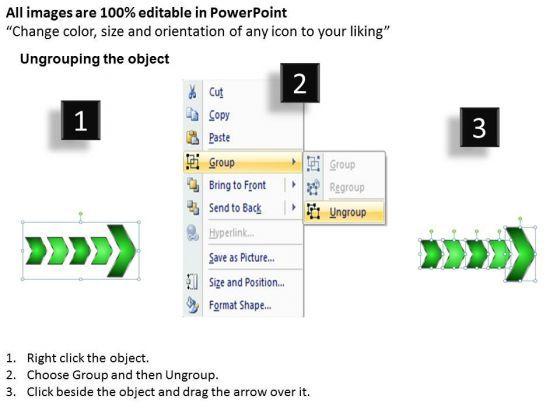 All images are 100% editable in PowerPoint
“Change color, size and orientation of any icon to your liking”

Ungrouping the object

1

2

3

Cut
Copy
Paste
Group
Bring to Front
Send to Back
Hyperlink...
Save as Picture...
Size and Position...
Format Shape...

Group
Regroup
Ungroup

1. Right click the object.
2. Choose Group and then Ungroup.
3. Click beside the object and drag the arrow over it.