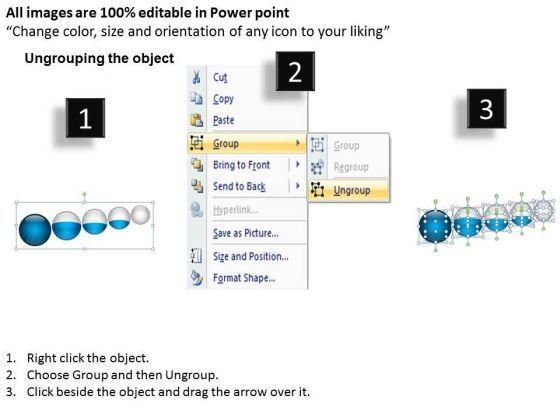 All images are 100% editable in Power point
“Change color, size and orientation of any icon to your liking”

Ungrouping the object

1

2

Cut
Copy
Paste
Group
Bring to Front
Send to Back
Hyperlink...
Save as Picture...
Size and Position...
Format Shape...

Group
Regroup
Ungroup

3

1. Right click the object.
2. Choose Group and then Ungroup.
3. Click beside the object and drag the arrow over it.