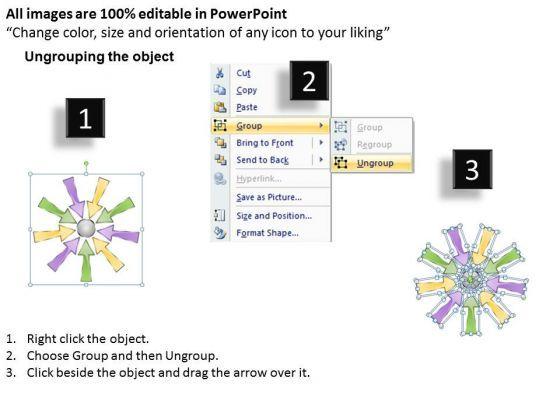 All images are 100% editable in PowerPoint
“Change color, size and orientation of any icon to your liking”

Ungrouping the object

1

2

Cut
Copy
Paste
Group
Bring to Front
Send to Back
Hyperlink...
Save as Picture...
Size and Position...
Format Shape...

Group
Regroup
Ungroup

3

1. Right click the object.
2. Choose Group and then Ungroup.
3. Click beside the object and drag the arrow over it.