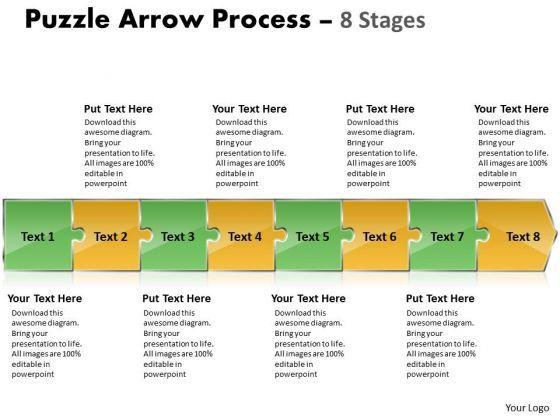 Puzzle Arrow Process – 8 Stages

Put Text Here
Download this awesome diagram. Bring your presentation to life. All images are 100% editable in powerpoint

Your Text Here
Download this awesome diagram. Bring your presentation to life. All images are 100% editable in powerpoint

Put Text Here
Download this awesome diagram. Bring your presentation to life. All images are 100% editable in powerpoint

Your Text Here
Download this awesome diagram. Bring your presentation to life. All images are 100% editable in powerpoint

Text 1 Text 2 Text 3 Text 4 Text 5 Text 6 Text 7 Text 8

Your Text Here
Download this awesome diagram. Bring your presentation to life. All images are 100% editable in powerpoint

Put Text Here
Download this awesome diagram. Bring your presentation to life. All images are 100% editable in powerpoint

Your Text Here
Download this awesome diagram. Bring your presentation to life. All images are 100% editable in powerpoint

Put Text Here
Download this awesome diagram. Bring your presentation to life. All images are 100% editable in powerpoint

Your Logo