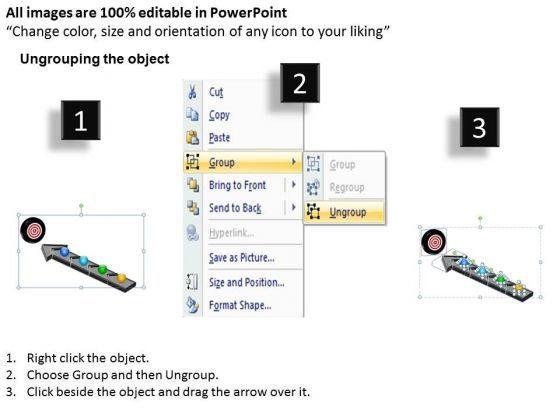 All images are 100% editable in PowerPoint
“Change color, size and orientation of any icon to your liking”

Ungrouping the object

1

2

3

Cut
Copy
Paste
Group
Bring to Front
Send to Back
Hyperlink...
Save as Picture...
Size and Position...
Format Shape...

Group
Regroup
Ungroup

1. Right click the object.
2. Choose Group and then Ungroup.
3. Click beside the object and drag the arrow over it.