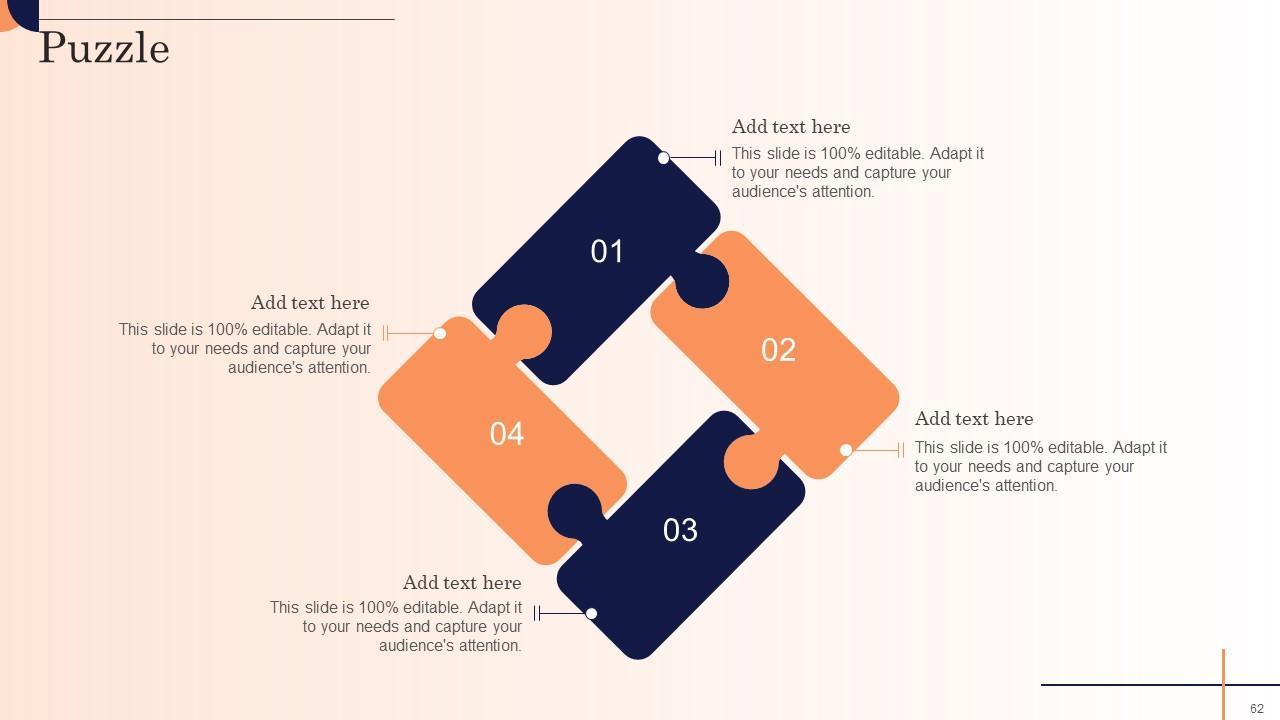 Puzzle

Add text here
This slide is 100% editable. Adapt it to your needs and capture your audience's attention.

01

Add text here
This slide is 100% editable. Adapt it to your needs and capture your audience's attention.

02

04

Add text here
This slide is 100% editable. Adapt it to your needs and capture your audience's attention.

03

Add text here
This slide is 100% editable. Adapt it to your needs and capture your audience's attention.

62