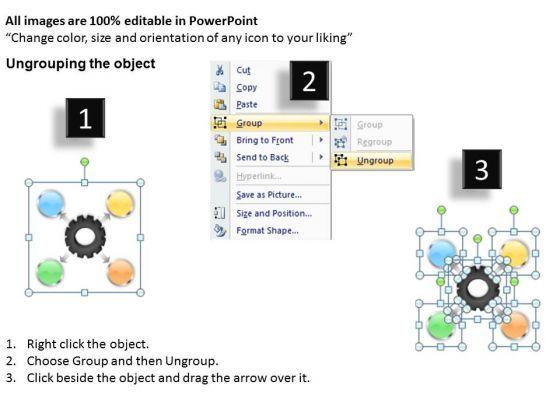 All images are 100% editable in PowerPoint
“Change color, size and orientation of any icon to your liking”

Ungrouping the object

1

2

Cut
Copy
Paste
Group
Bring to Front
Send to Back
Hyperlink...
Save as Picture...
Size and Position...
Format Shape...

Group
Regroup
Ungroup

3

1. Right click the object.
2. Choose Group and then Ungroup.
3. Click beside the object and drag the arrow over it.