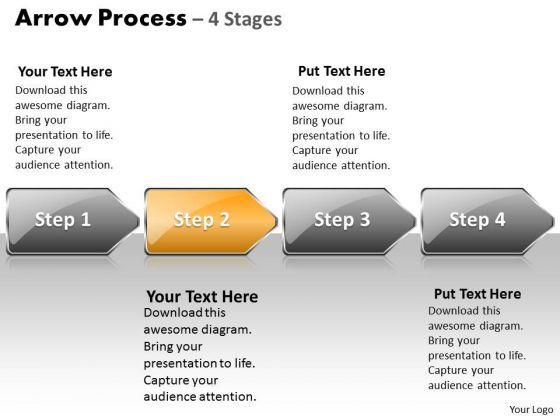 Arrow Process – 4 Stages

Your Text Here
Download this awesome diagram. Bring your presentation to life. Capture your audience attention.

Put Text Here
Download this awesome diagram. Bring your presentation to life. Capture your audience attention.

Step 1

Step 2

Step 3

Step 4

Your Text Here
Download this awesome diagram. Bring your presentation to life. Capture your audience attention.

Put Text Here
Download this awesome diagram. Bring your presentation to life. Capture your audience attention.

Your Logo